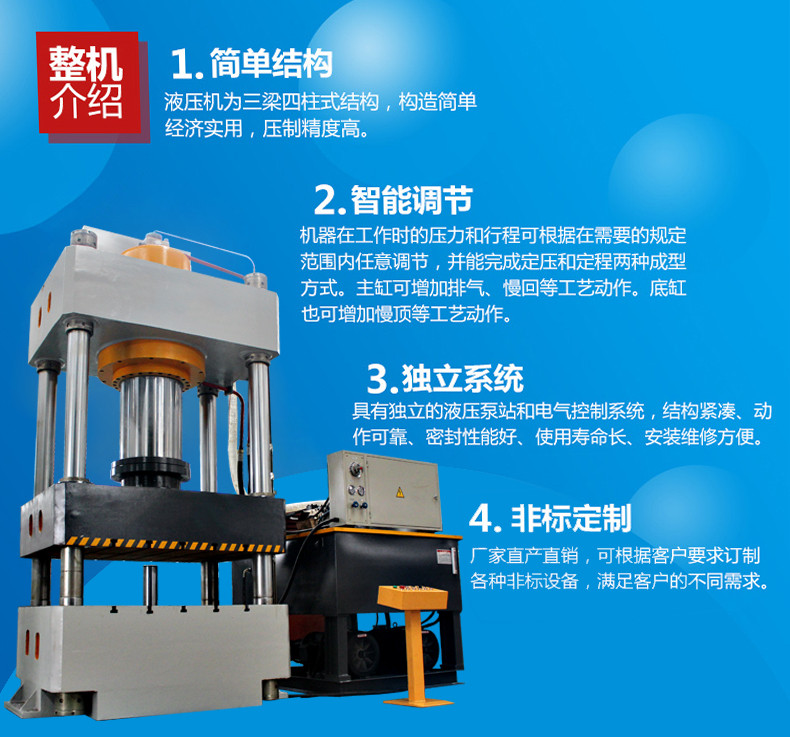 整机介绍

1. 简单结构
液压机为三梁四柱式结构，构造简单经济实用，压制精度高。

2. 智能调节
机器在工作时的压力和行程可根据在需要的规定范围内任意调节，并能完成定压和定程两种成型方式。主缸可增加排气、慢回等工艺动作。底缸也可增加慢顶等工艺动作。

3. 独立系统
具有独立的液压泵站和电气控制系统，结构紧凑、动作可靠、密封性能好、使用寿命长、安装维修方便。

4. 非标定制
厂家直产直销，可根据客户要求订制各种非标设备，满足客户的不同需求。